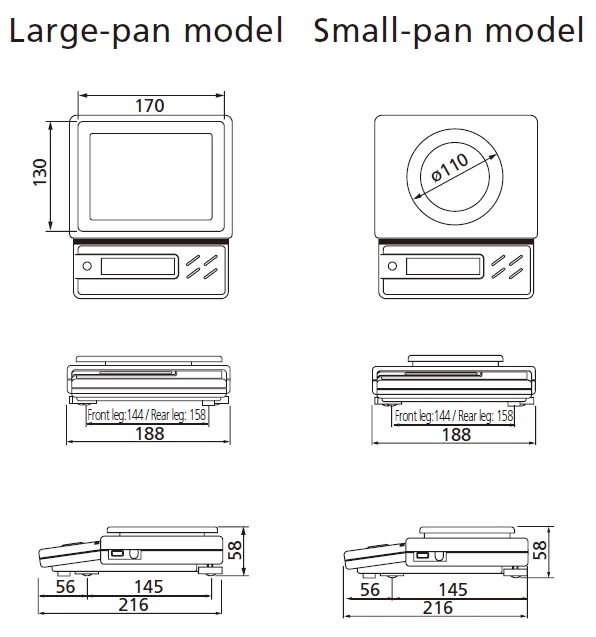 Large-pan model

170

130

Front leg:144 / Rear leg: 158

188

58

56

145

216

Small-pan model

ø110

Front leg:144 / Rear leg: 158

188

58

56

145

216